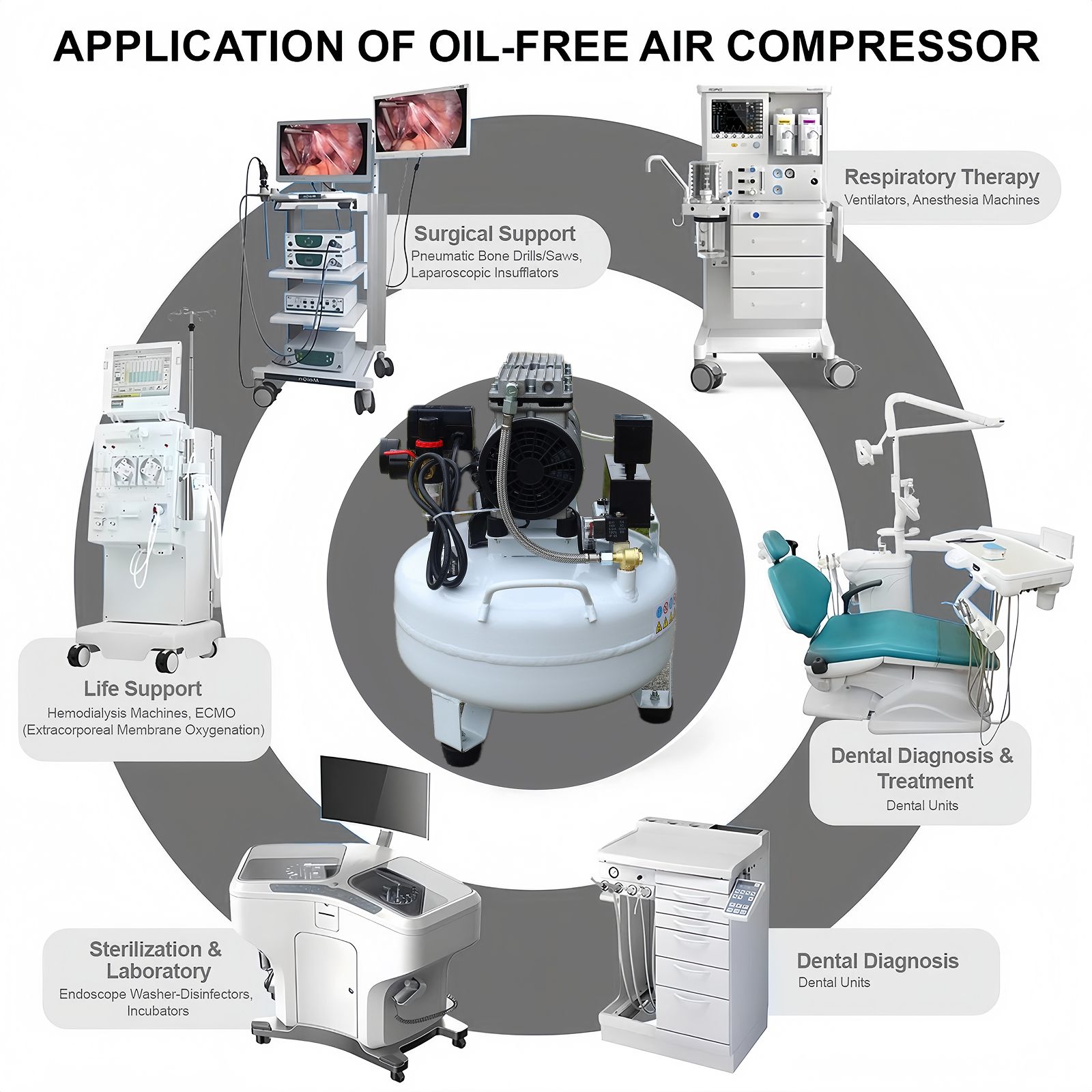 APPLICATION OF OIL-FREE AIR COMPRESSOR

Surgical Support
Pneumatic Bone Drills/Saws, Laparoscopic Insufflators

Respiratory Therapy
Ventilators, Anesthesia Machines

Life Support
Hemodialysis Machines, ECMO (Extracorporeal Membrane Oxygenation)

Dental Diagnosis & Treatment
Dental Units

Sterilization & Laboratory
Endoscope Washer-Disinfectors, Incubators

Dental Diagnosis
Dental Units